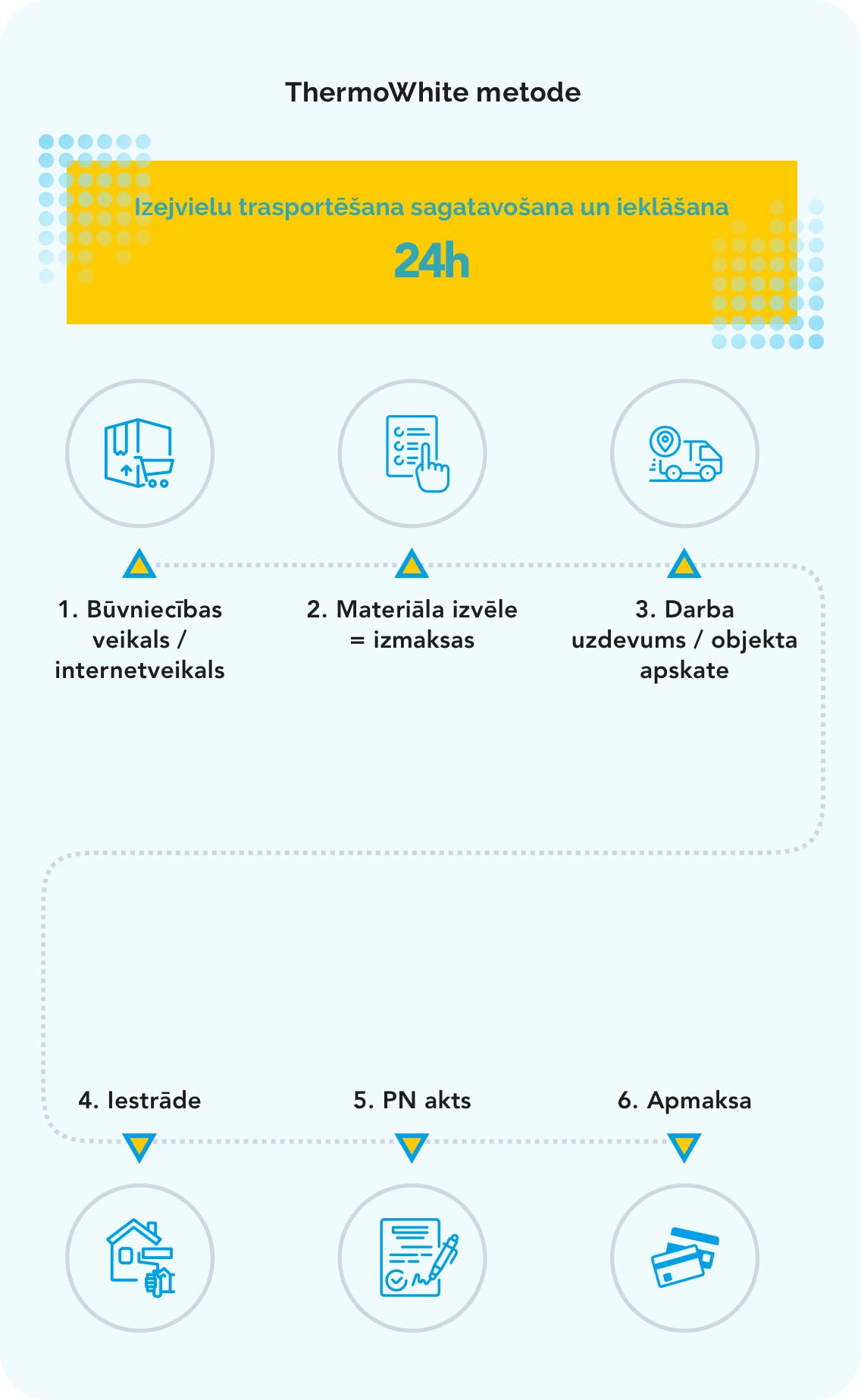 ThermoWhite metode

Izejvielu trasportēšana sagatavošana un ieklāšana

24h

1. Būvniecības veikals / internetveikals

2. Materiāla izvēle = izmaksas

3. Darba uzdevums / objekta apskate

4. Iestrāde

5. PN akts

6. Apmaksa